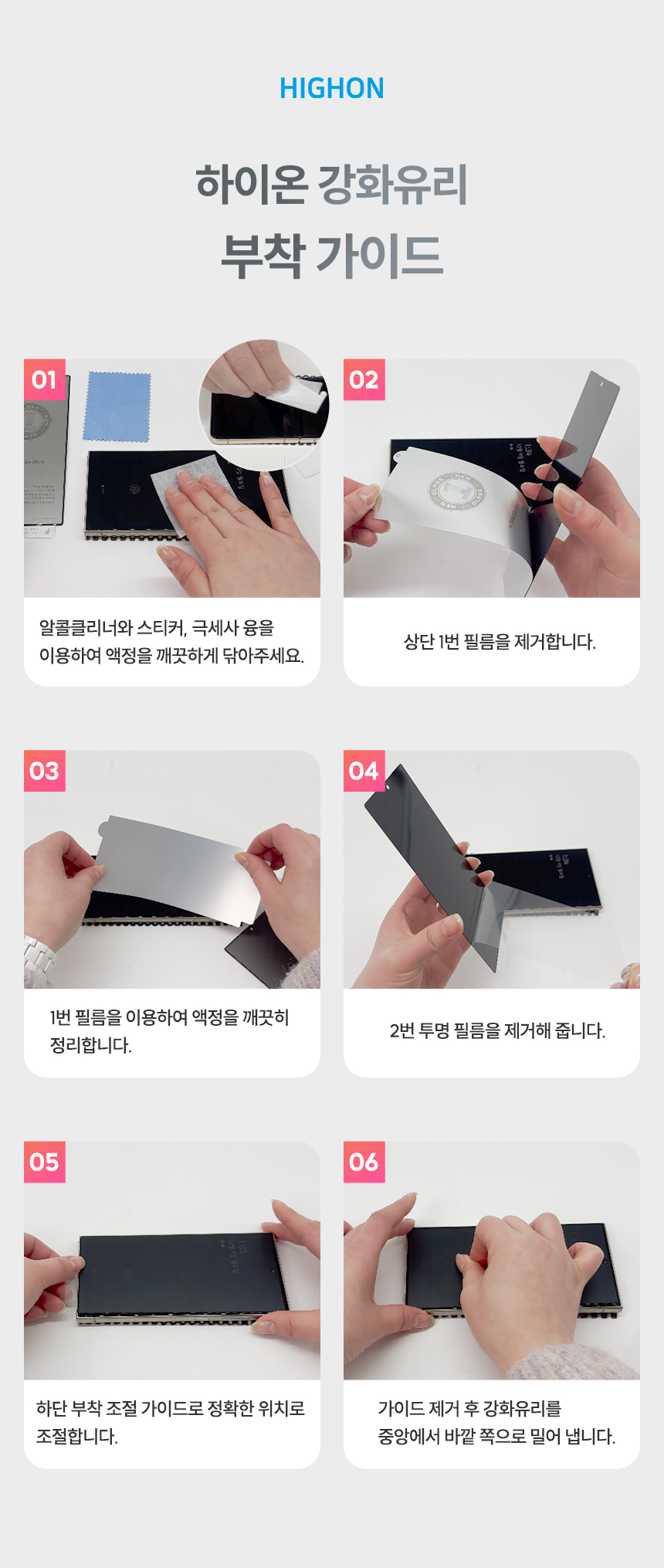 HIGHON

하이온 강화유리
부착 가이드

01

알콜클리너와 스티커, 극세사 융을 이용하여 액정을 깨끗하게 닦아주세요.

02

상단 1번 필름을 제거합니다.

03

1번 필름을 이용하여 액정을 깨끗히 정리합니다.

04

2번 투명 필름을 제거해 줍니다.

05

하단 부착 조절 가이드로 정확한 위치로 조절합니다.

06

가이드 제거 후 강화유리를 중앙에서 바깥 쪽으로 밀어 냅니다.