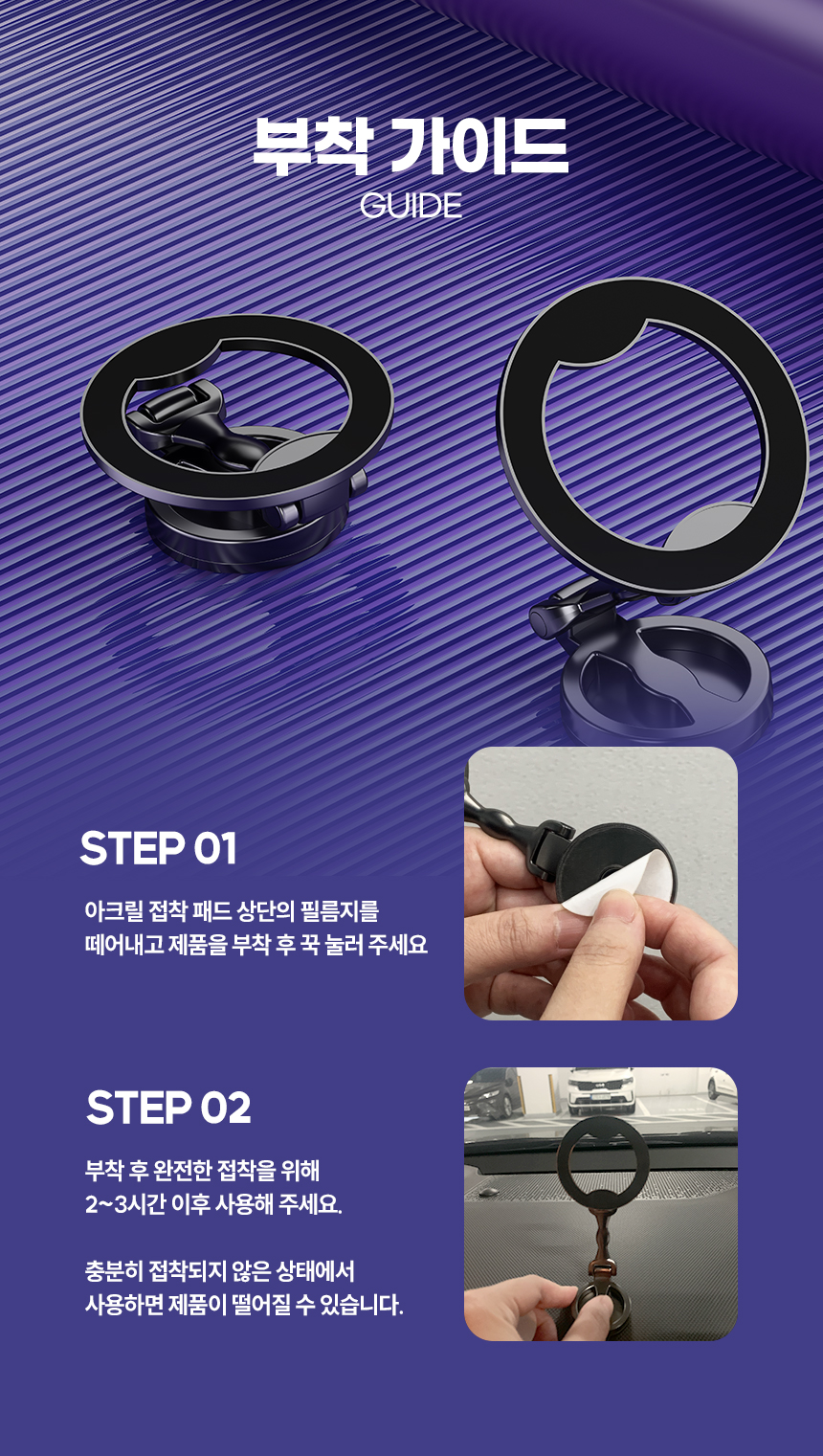 부착 가이드
GUIDE

STEP 01

아크릴 접착 패드 상단의 필름지를
떼어내고 제품을 부착 후 꾹 눌러 주세요

STEP 02

부착 후 완전한 접착을 위해
2~3시간 이후 사용해 주세요.

충분히 접착되지 않은 상태에서
사용하면 제품이 떨어질 수 있습니다.