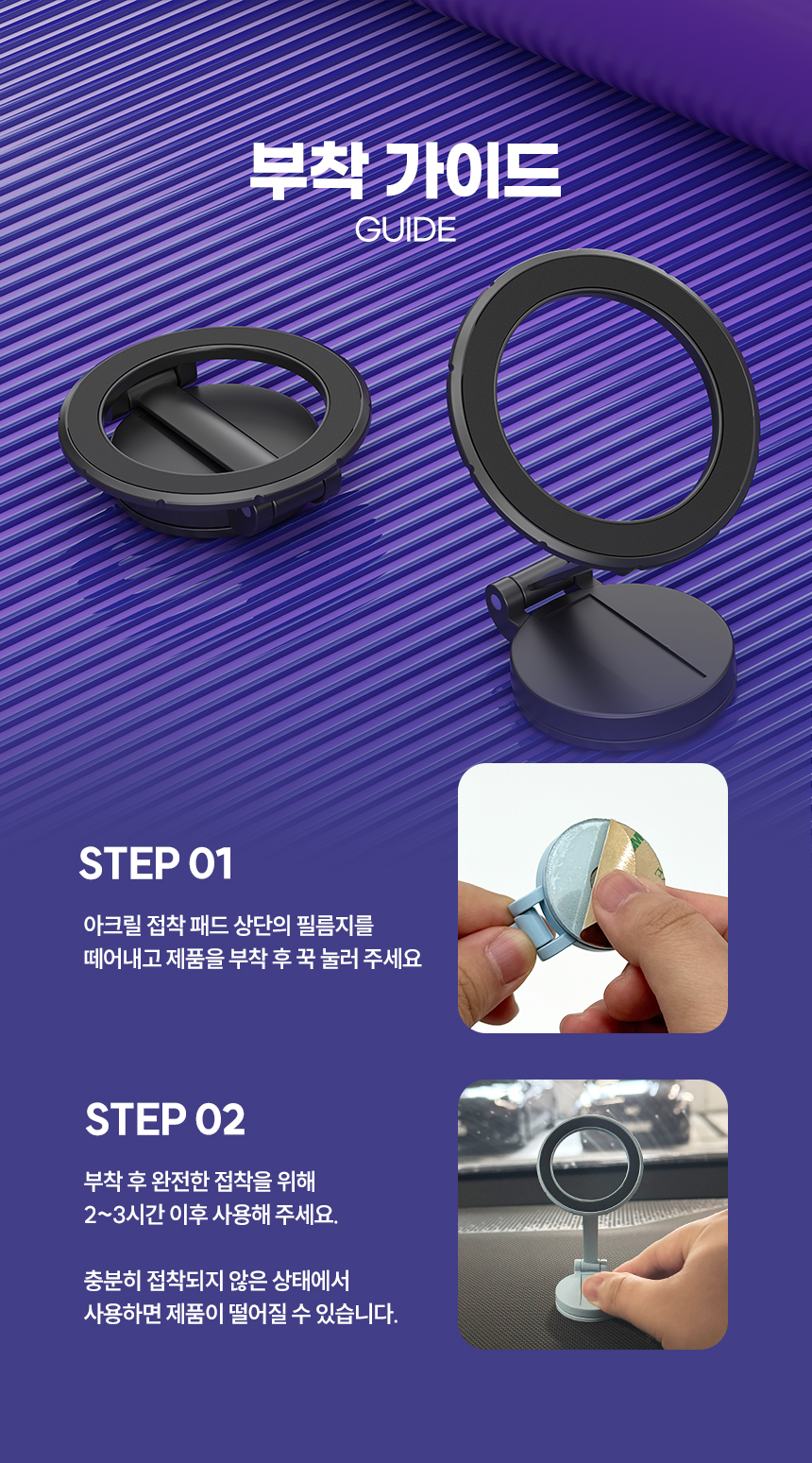 부착 가이드
GUIDE

STEP 01

아크릴 접착 패드 상단의 필름지를
떼어내고 제품을 부착 후 꾹 눌러 주세요

STEP 02

부착 후 완전한 접착을 위해
2~3시간 이후 사용해 주세요.

충분히 접착되지 않은 상태에서
사용하면 제품이 떨어질 수 있습니다.