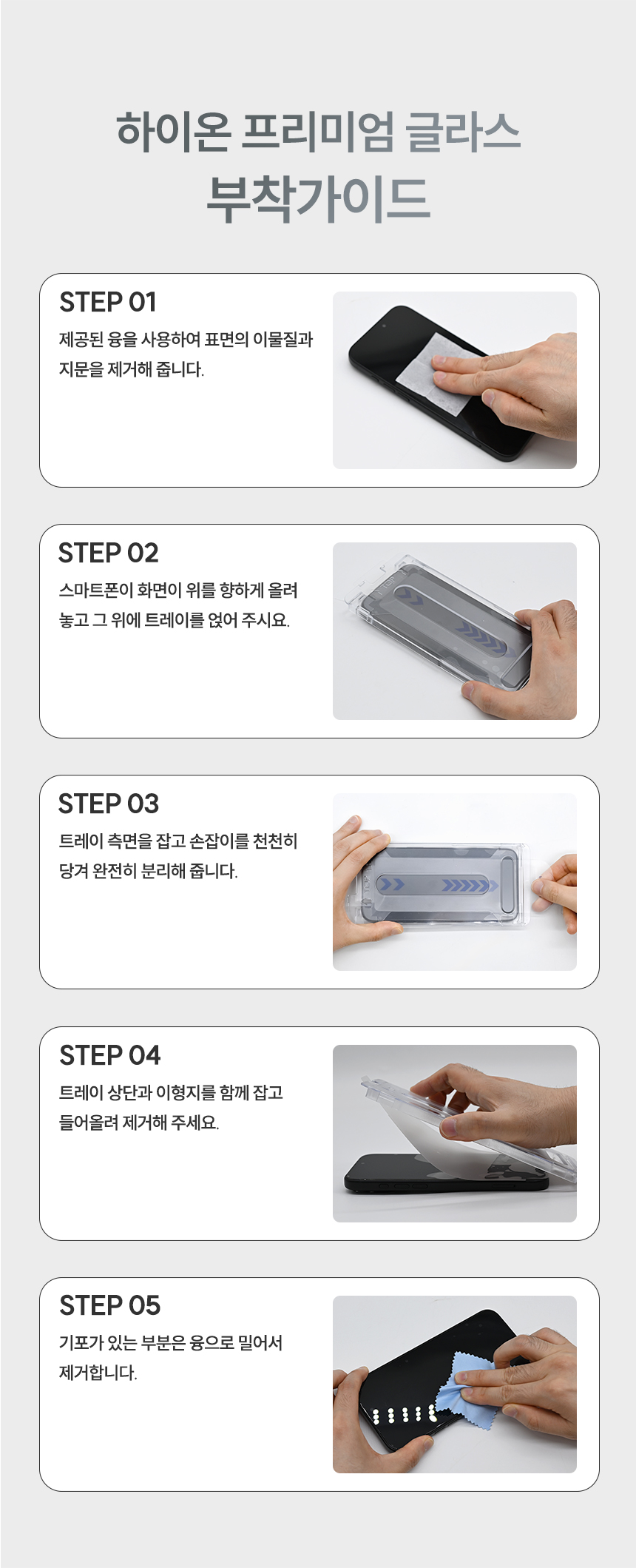 하이온 프리미엄 글라스
부착가이드

STEP 01
제공된 융을 사용하여 표면의 이물질과 지문을 제거해 줍니다.

STEP 02
스마트폰이 화면이 위를 향하게 올려 놓고 그 위에 트레이를 얹어 주시요.

STEP 03
트레이 측면을 잡고 손잡이를 천천히 당겨 완전히 분리해 줍니다.

STEP 04
트레이 상단과 이형지를 함께 잡고 들어올려 제거해 주세요.

STEP 05
기포가 있는 부분은 융으로 밀어서 제거합니다.